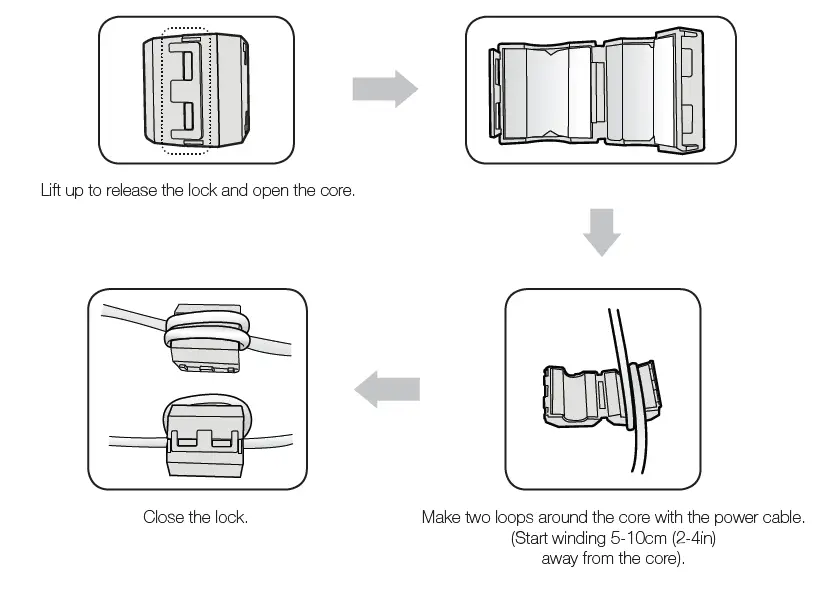 Lift up to release the lock and open the core.

Make two loops around the core with the power cable. (Start winding 5-10cm (2-4in) away from the core).

Close the lock.