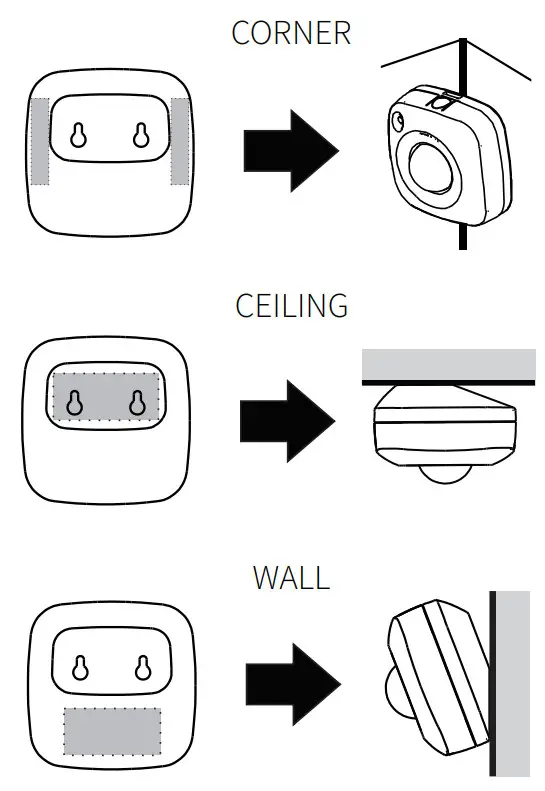 CORNER

CEILING

WALL