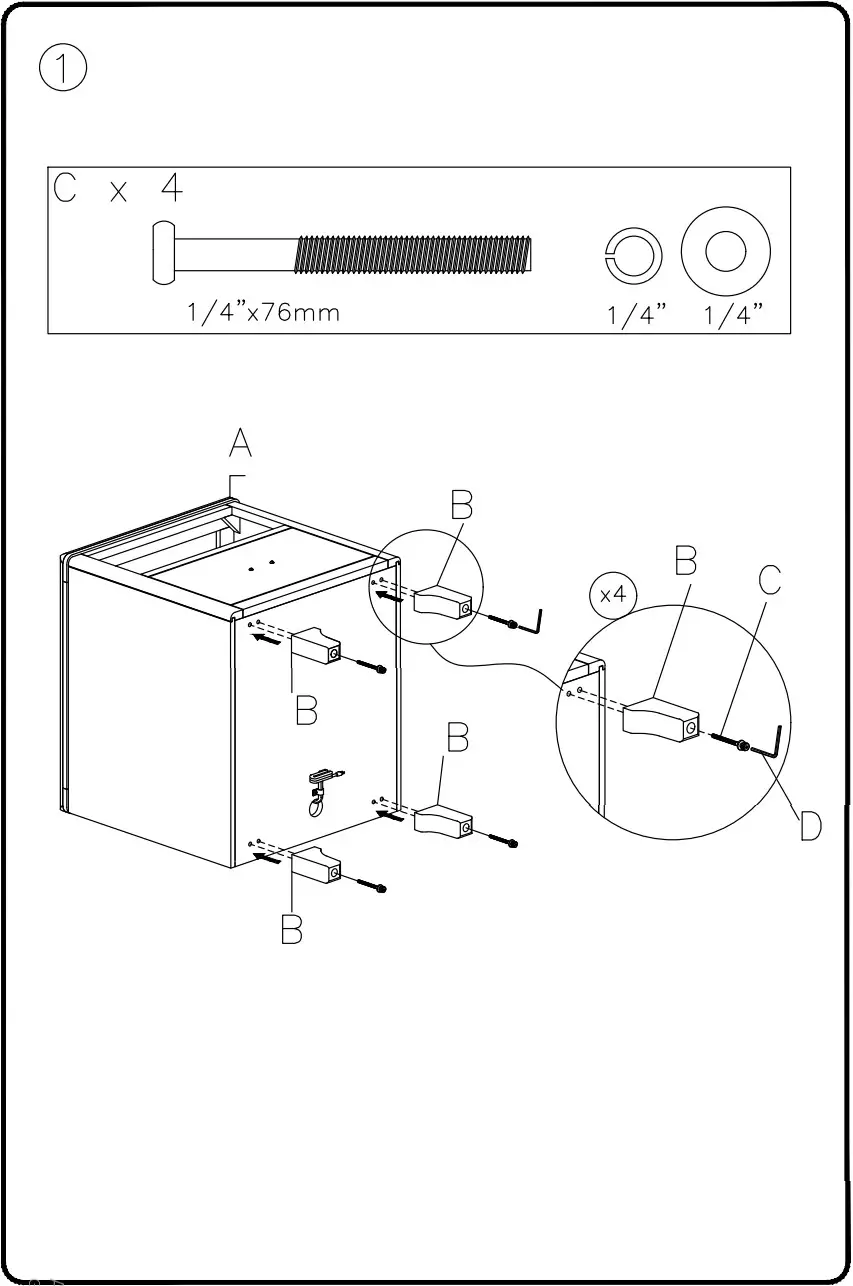 ①

C x 4

1/4"x76mm 1/4" 1/4"

A

B

B

x4

B

C

B

D

B