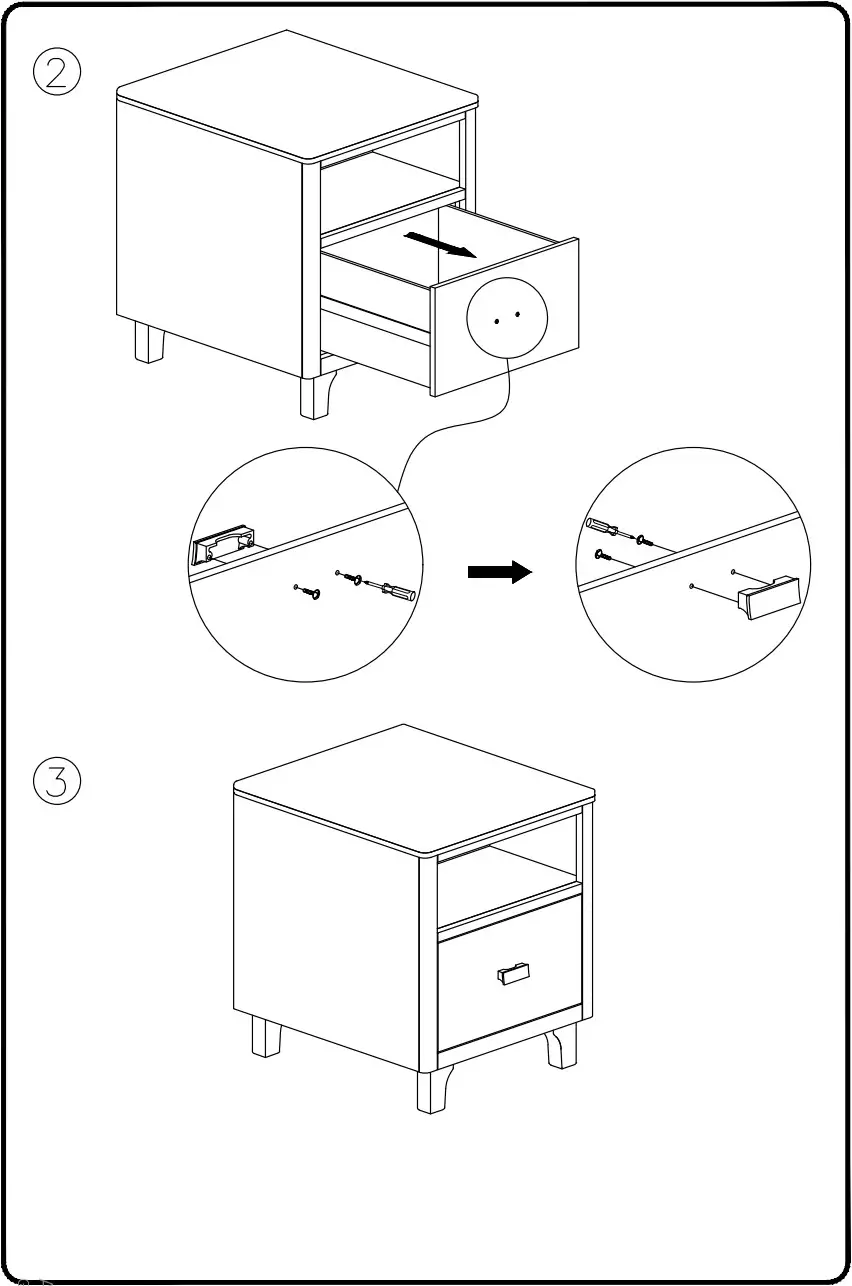 ②

③