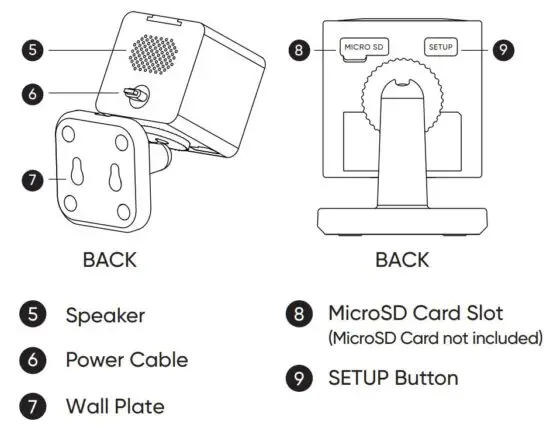 5
6
7
BACK

8 MICRO SD
SETUP 9
BACK

5 Speaker
6 Power Cable
7 Wall Plate

8 MicroSD Card Slot
(MicroSD Card not included)
9 SETUP Button