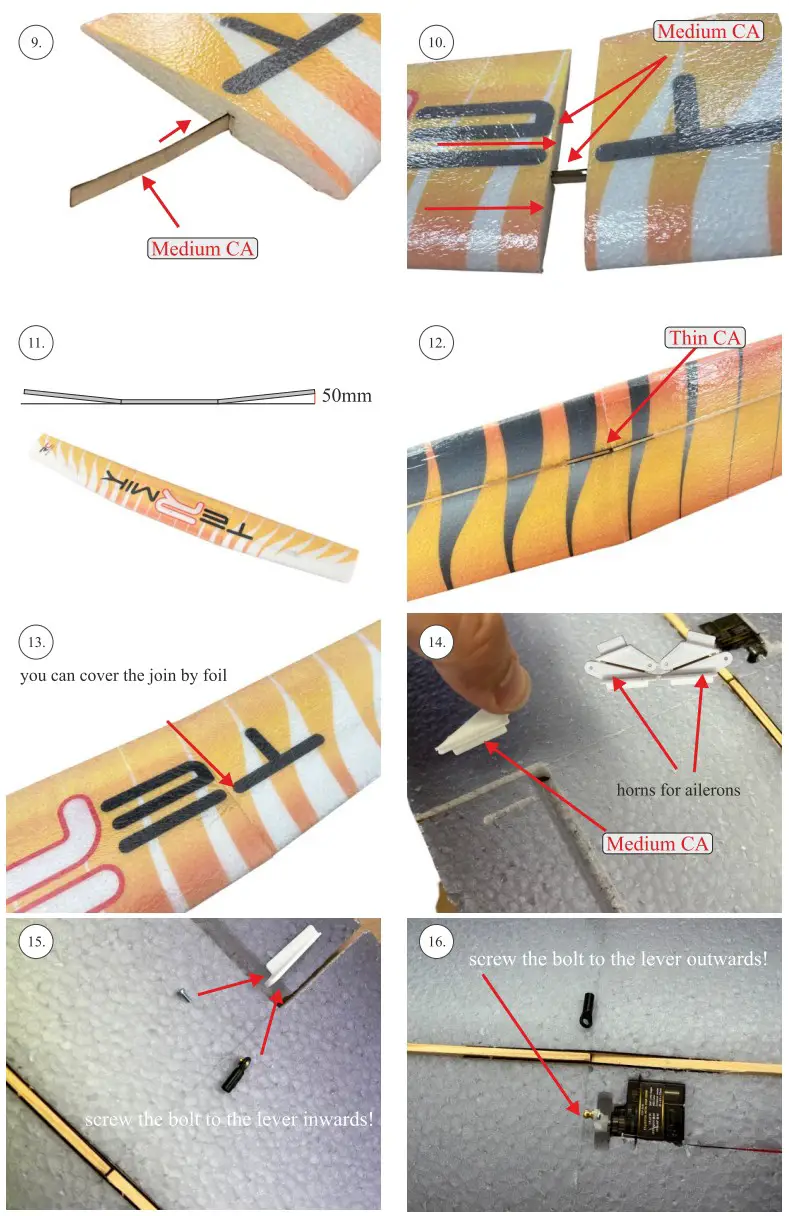 9.

Medium CA

10.

Medium CA

11.

50mm

TERMIK

12.

Thin CA

13.

you can cover the join by foil

14.

horns for ailerons

Medium CA

15.

screw the bolt to the lever inwards!

16.

screw the bolt to the lever outwards!