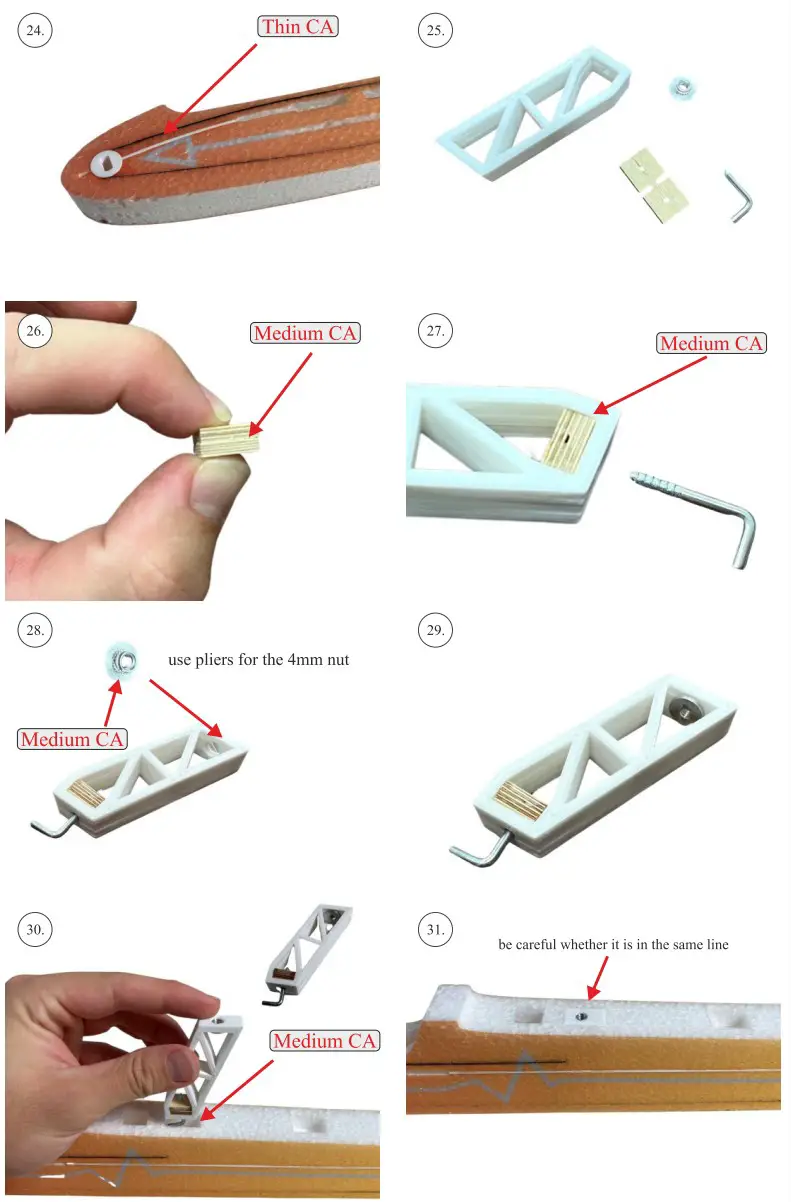 24.

Thin CA

25.

26.

Medium CA

27.

Medium CA

28.

use pliers for the 4mm nut

Medium CA

29.

30.

Medium CA

31.

be careful whether it is in the same line