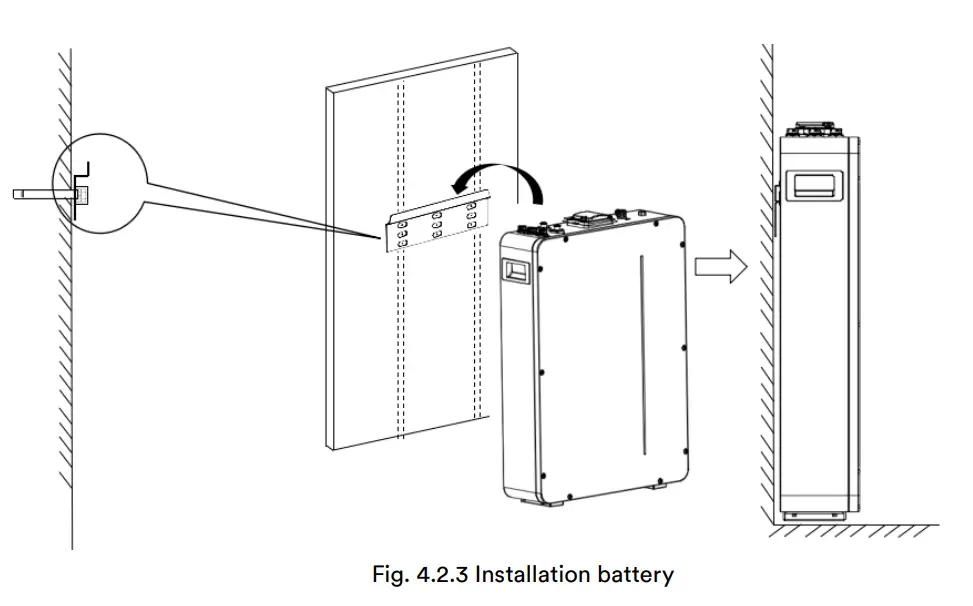 Fig. 4.2.3 Installation battery