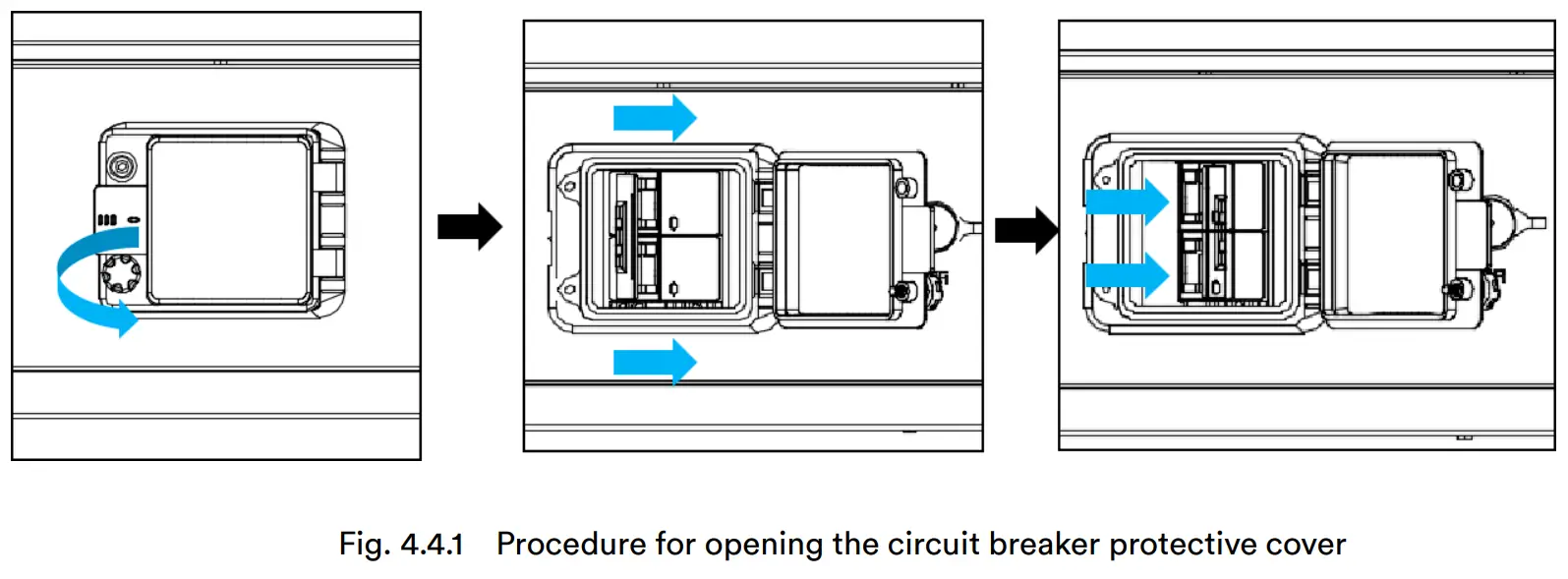 Fig. 4.4.1 Procedure for opening the circuit breaker protective cover