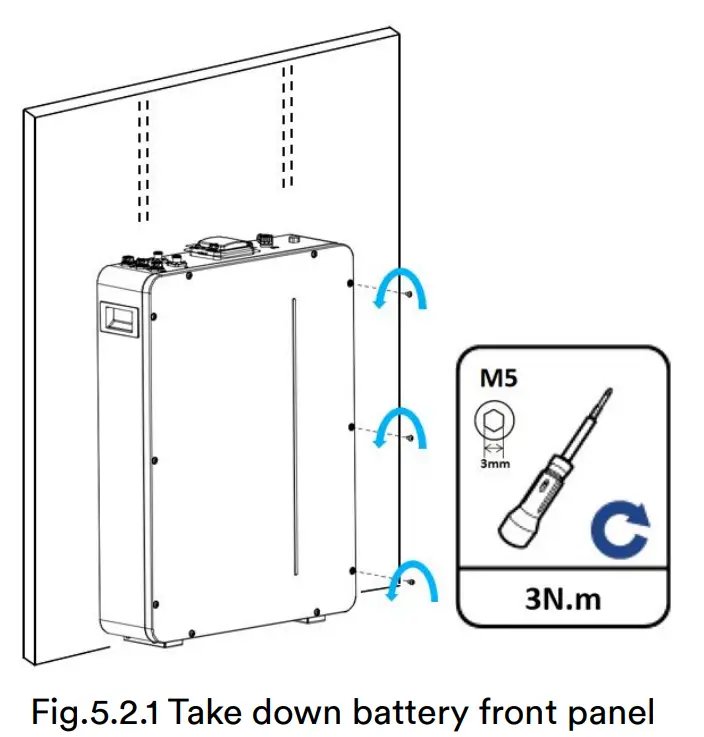 M5

3mm

3N.m

Fig.5.2.1 Take down battery front panel