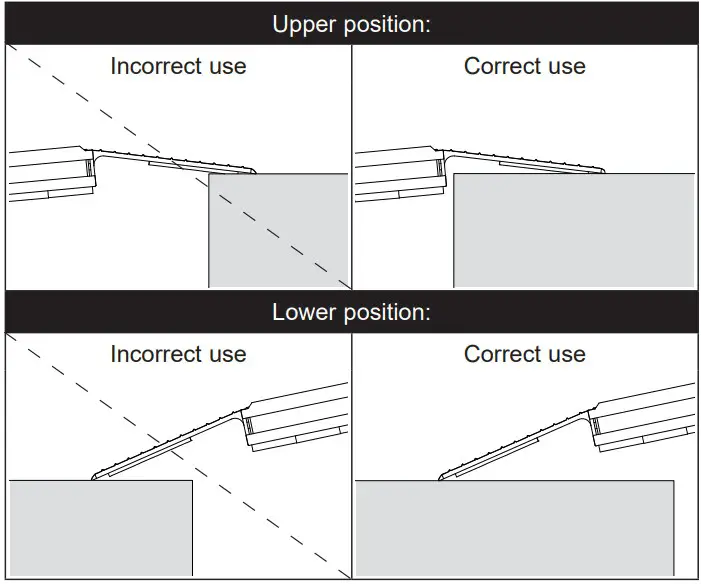 Upper position:

Incorrect use

Correct use

Lower position:

Incorrect use

Correct use