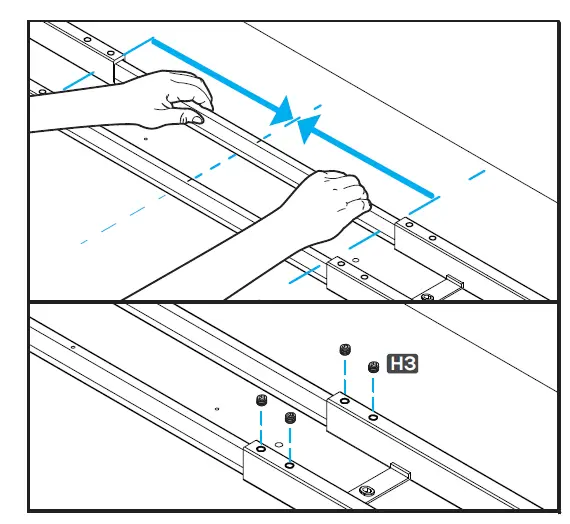 H3