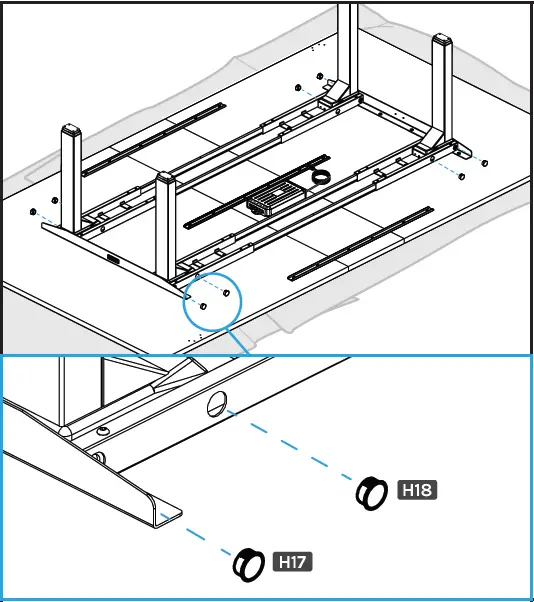 H18

H17