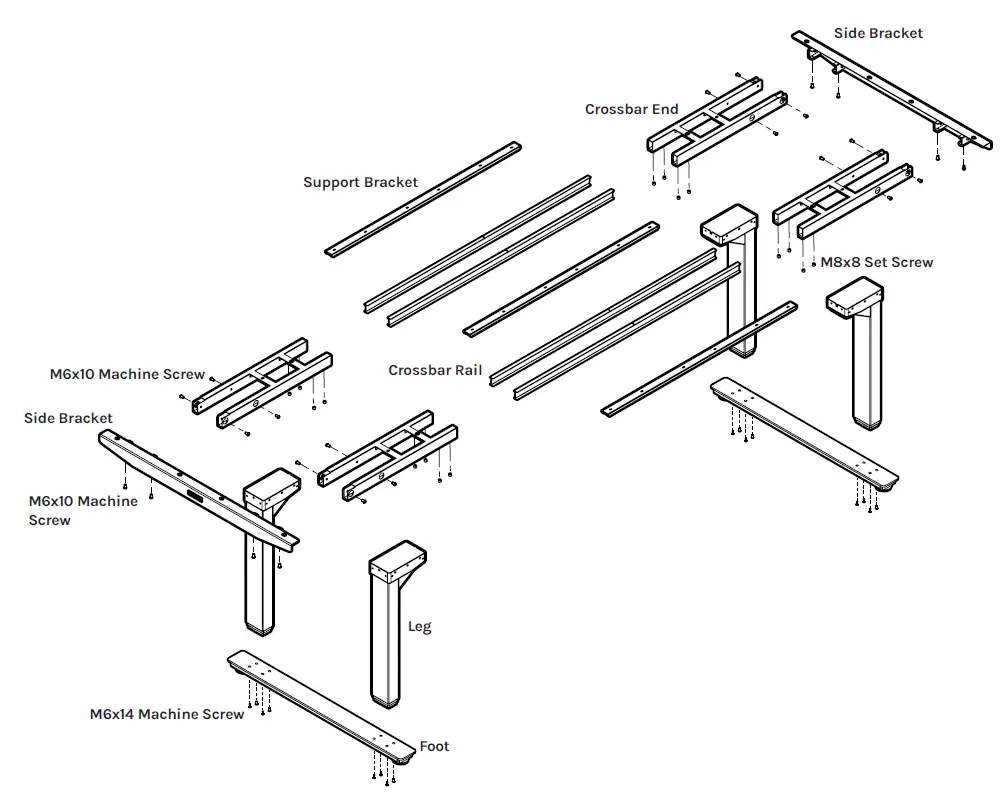 Side Bracket

Crossbar End

Support Bracket

M8x8 Set Screw

M6x10 Machine Screw

Crossbar Rail

Side Bracket

M6x10 Machine Screw

Leg

M6x14 Machine Screw

Foot