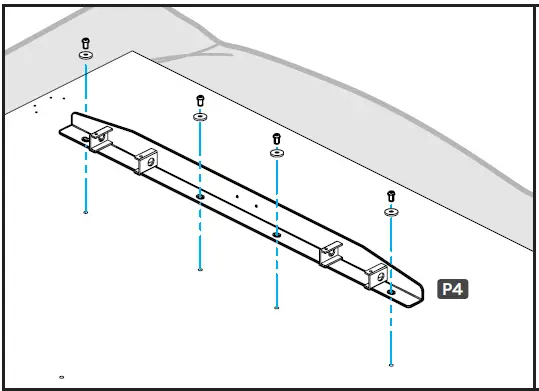 P4