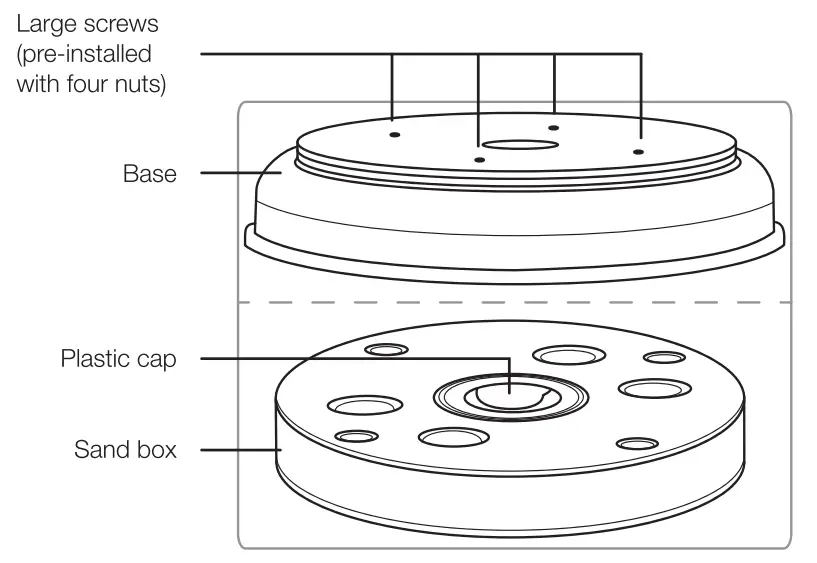 Large screws (pre-installed with four nuts)

Base

Plastic cap

Sand box