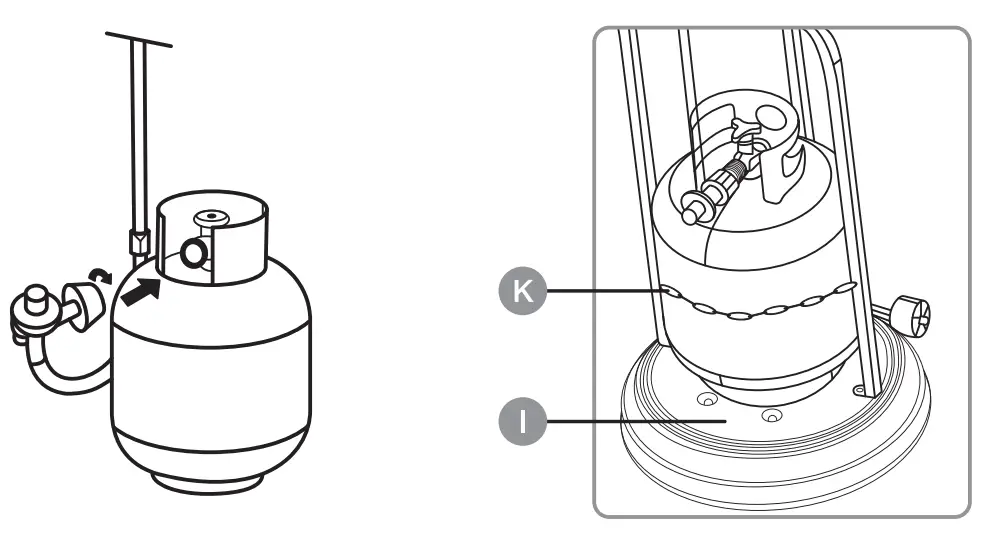 K

I