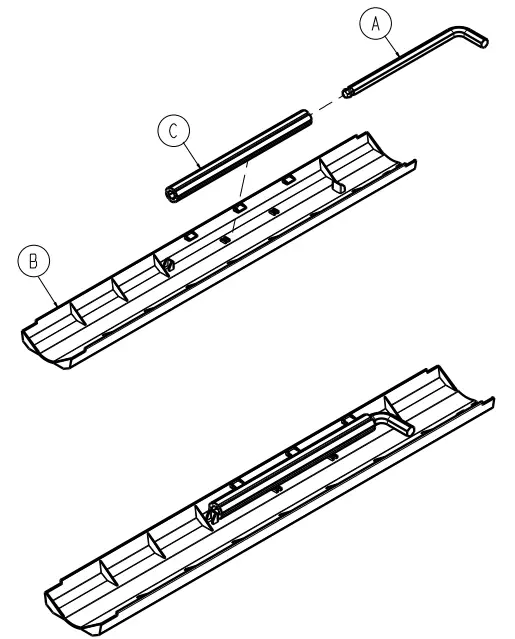 A
C
B