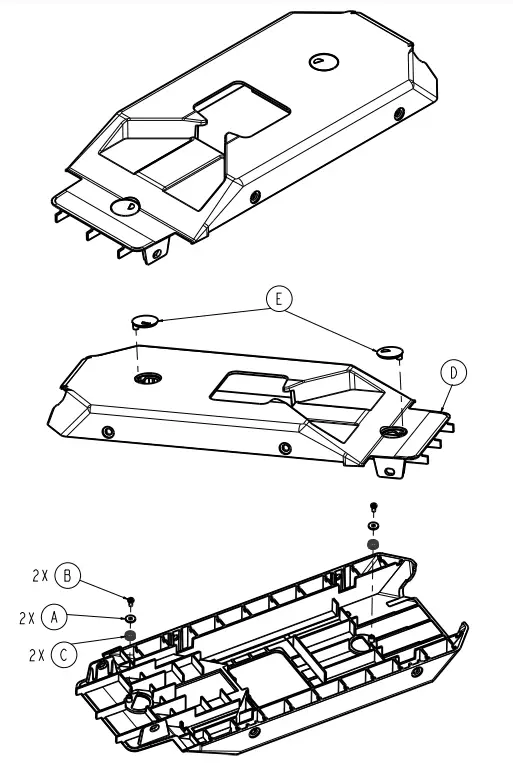 E

D

2X B

2X A

2X C