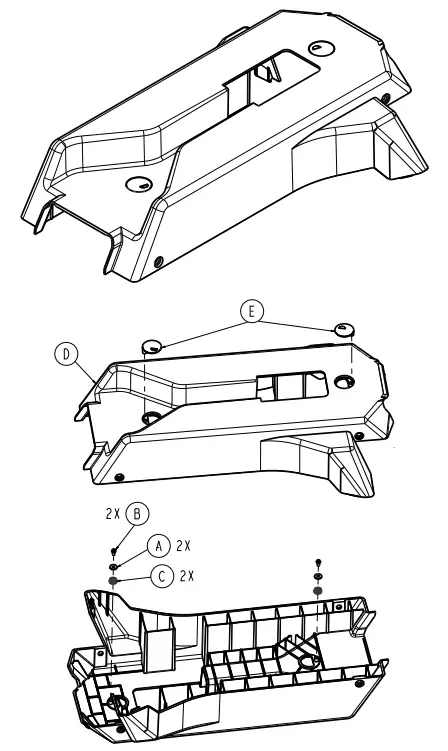 E

D

2X B

A 2X

C 2X