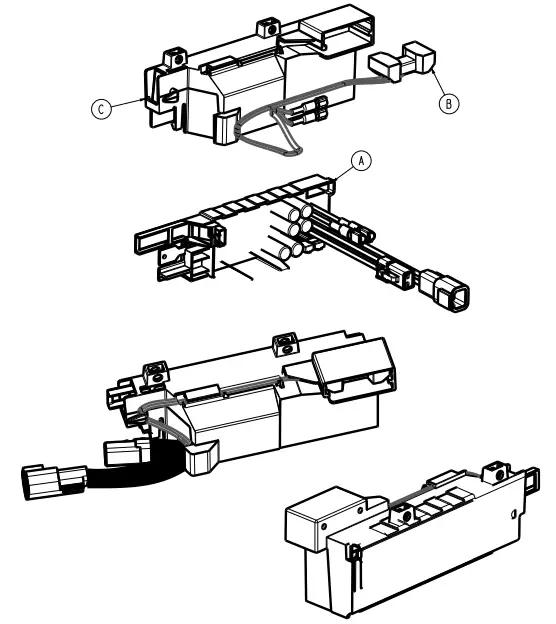 C

B

A