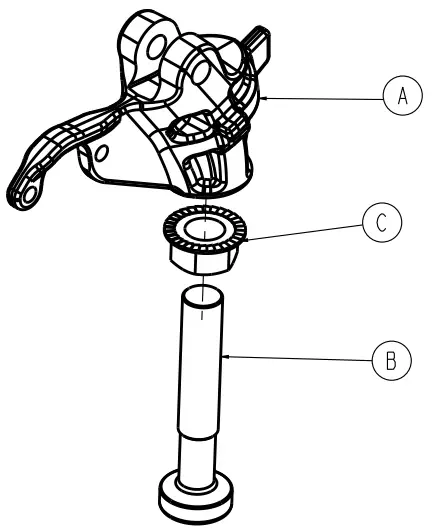 A
C
B