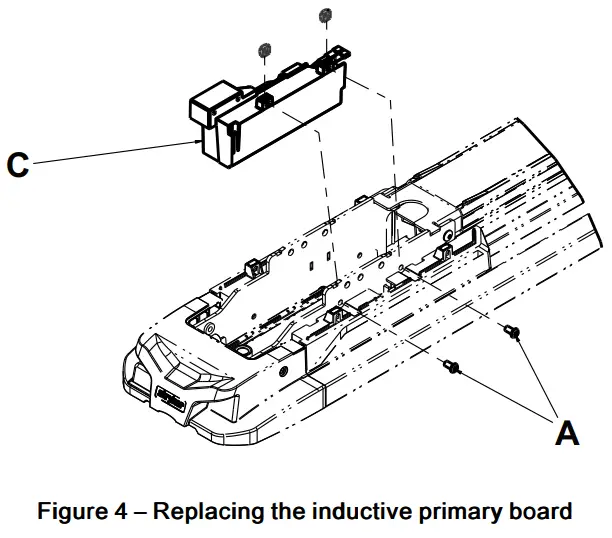 C

A

Figure 4 – Replacing the inductive primary board