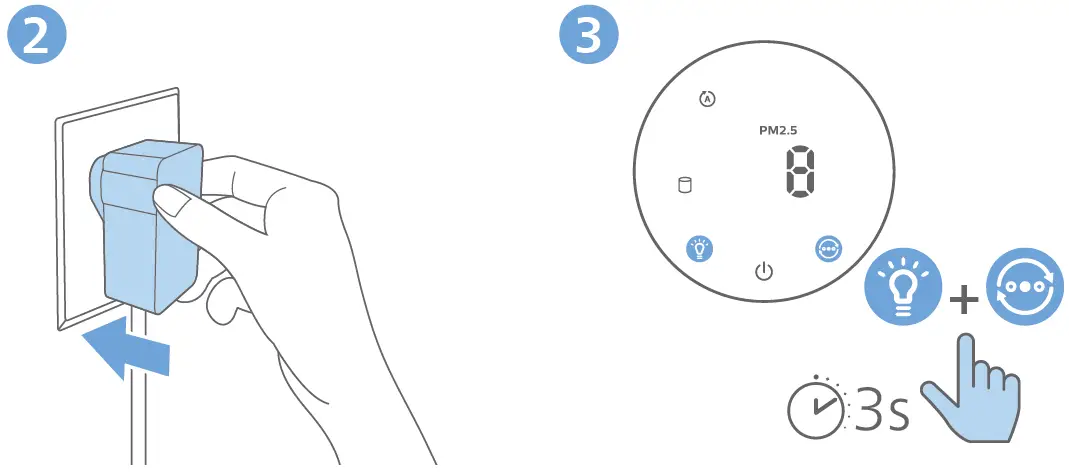 2

3

A

PM2.5

8

+

3s