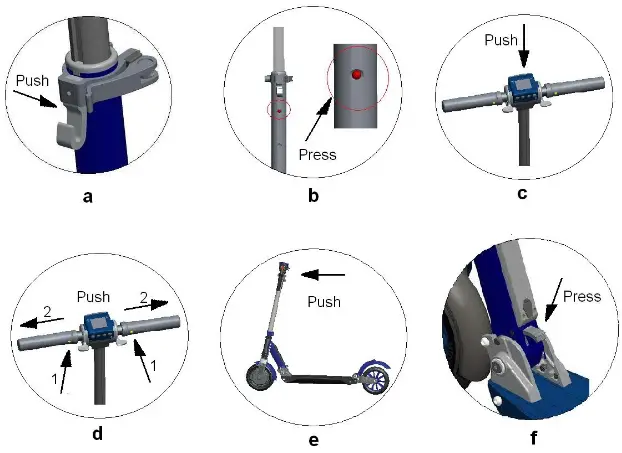 Push

a

Press

b

Push

c

Push
2
2
1
1

d

Push

e

Press

f