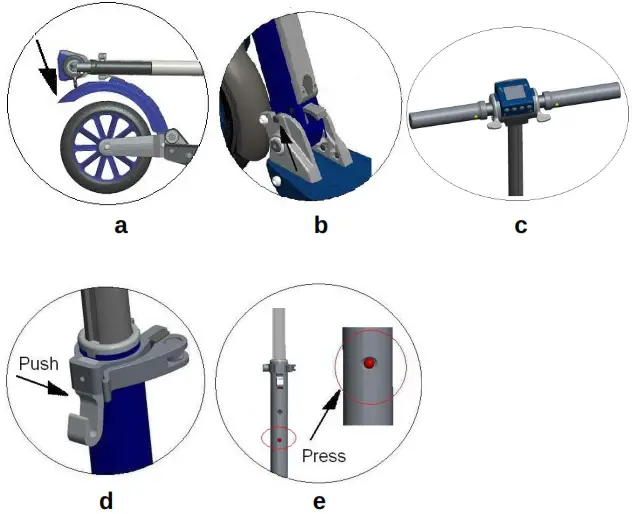 a

b

c

Push

d

Press

e