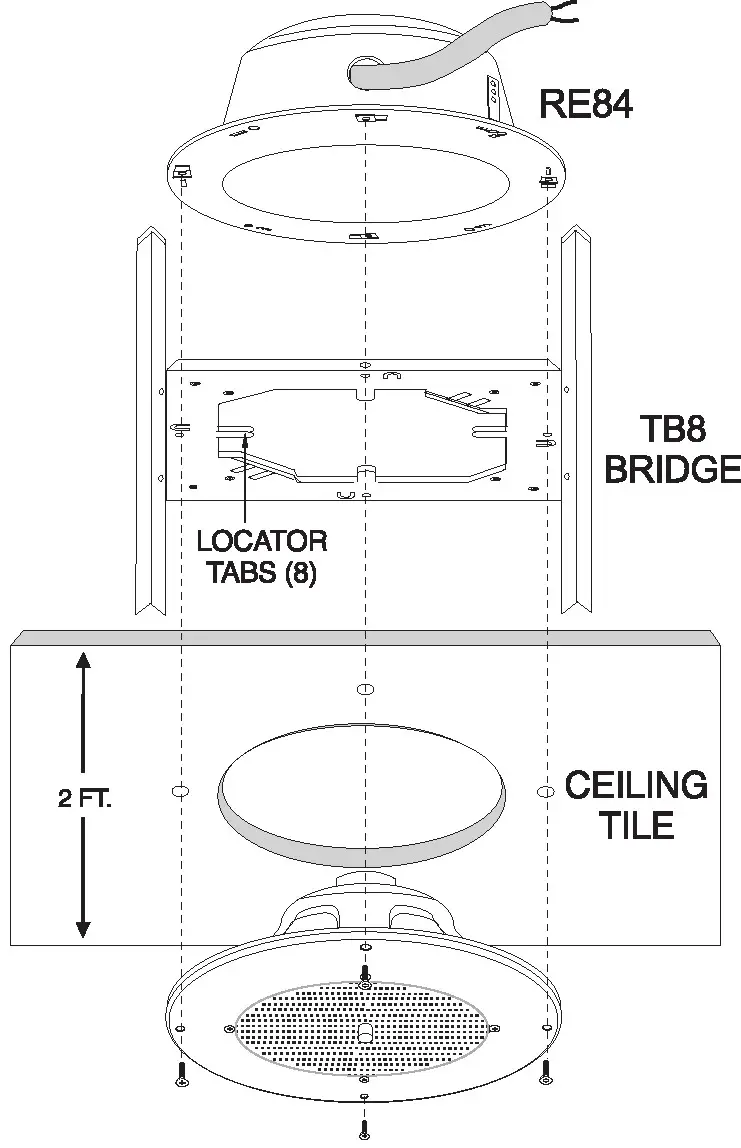 RE84

TB8
BRIDGE

LOCATOR
TABS (8)

2 FT.

CEILING
TILE