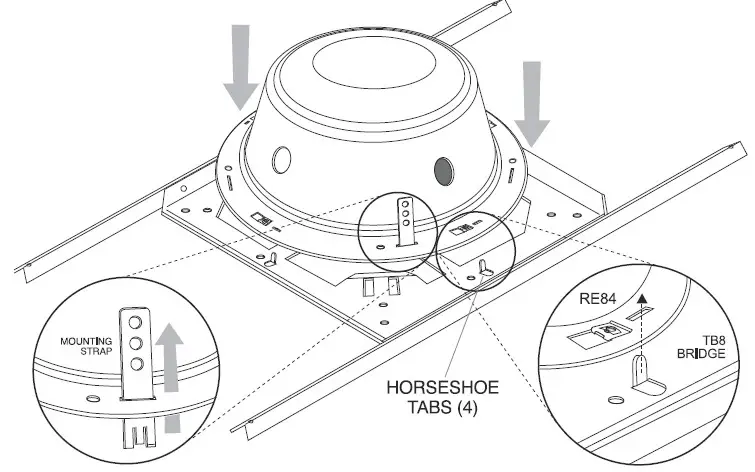 MOUNTING STRAP

HORSESHOE TABS (4)

RE84

TB8 BRIDGE