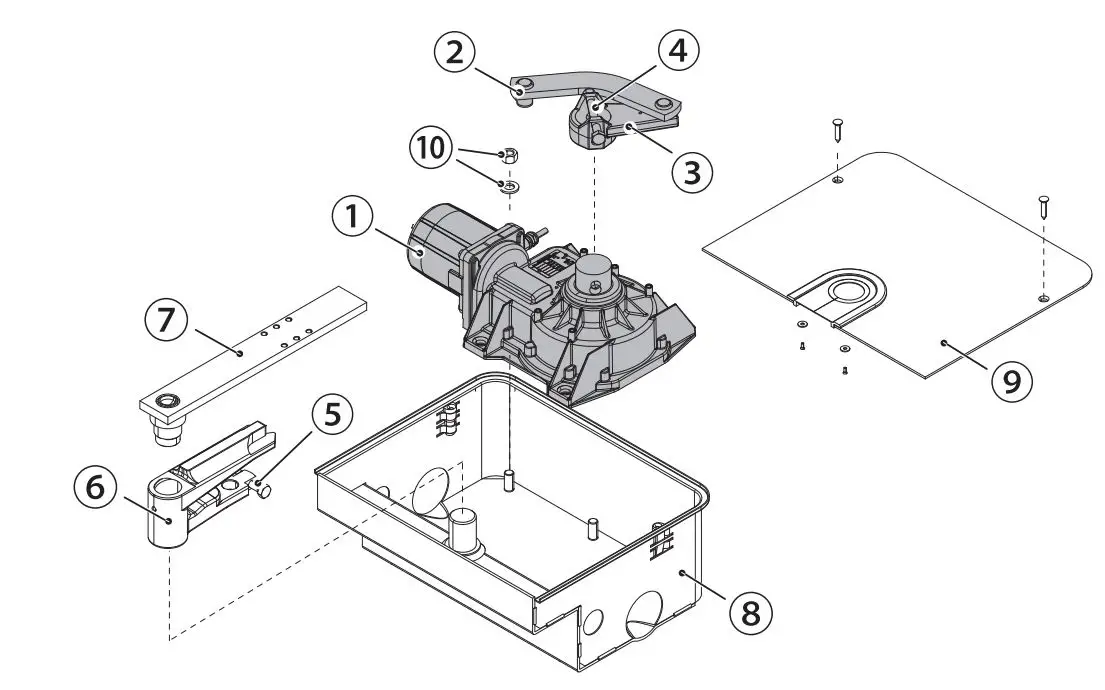 2
4
10
3
1
7
9
5
6
8