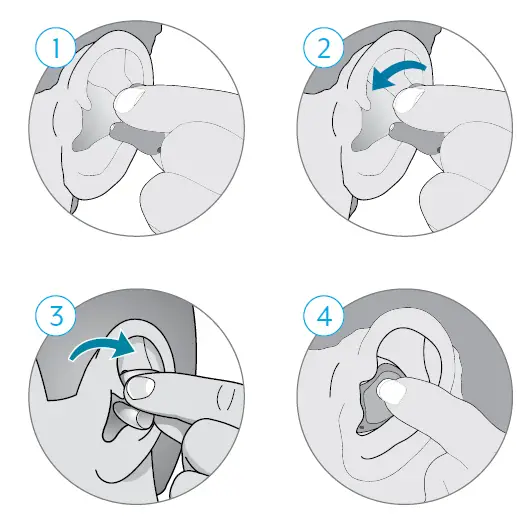 1

2

3

4