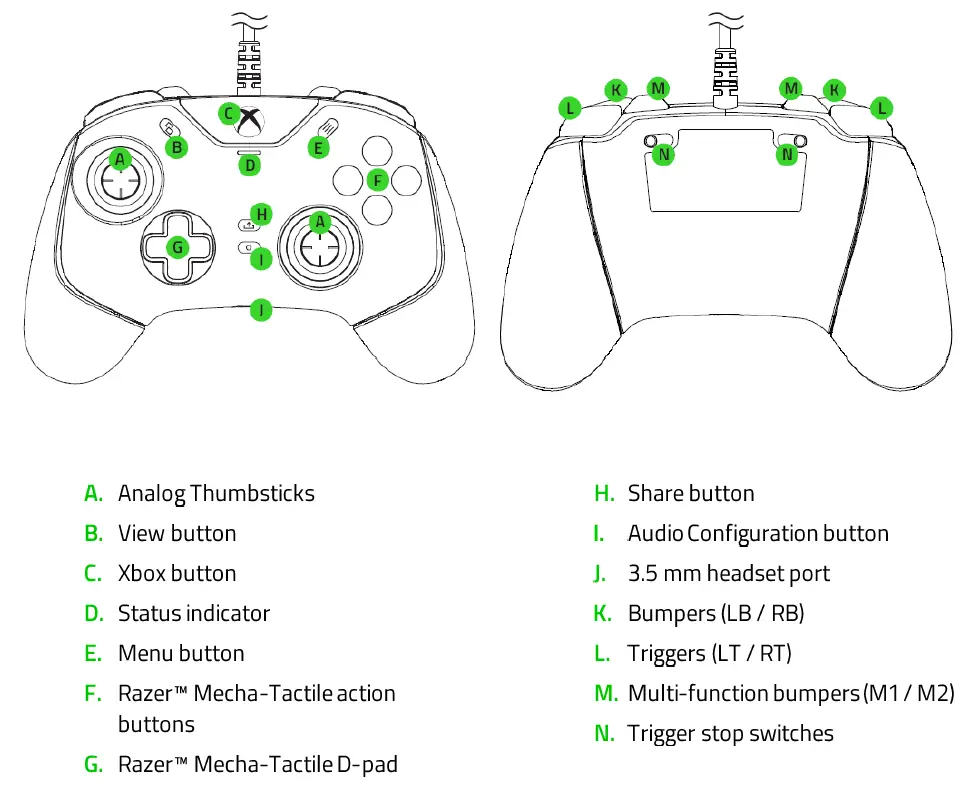 C
B
E
A
D
F
H
A
G
I
J

L
K
M
M
K
L
N
N

A. Analog Thumbsticks
B. View button
C. Xbox button
D. Status indicator
E. Menu button
F. Razer™ Mecha-Tactile action buttons
G. Razer™ Mecha-Tactile D-pad

H. Share button
I. Audio Configuration button
J. 3.5 mm headset port
K. Bumpers (LB / RB)
L. Triggers (LT / RT)
M. Multi-function bumpers (M1 / M2)
N. Trigger stop switches