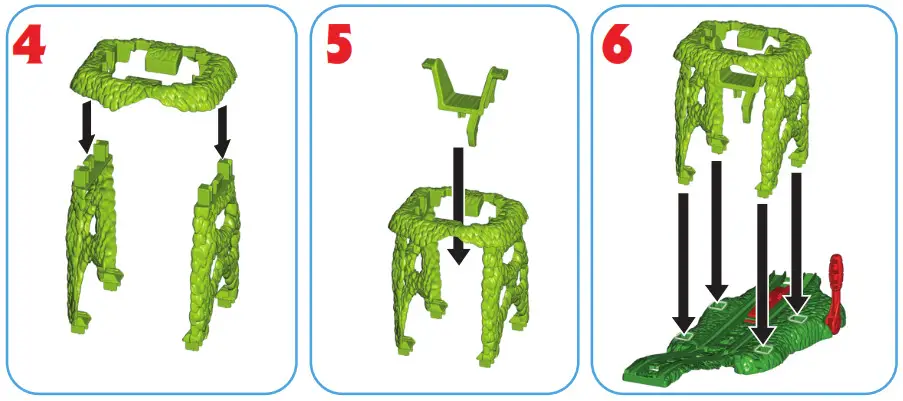 4

5

6