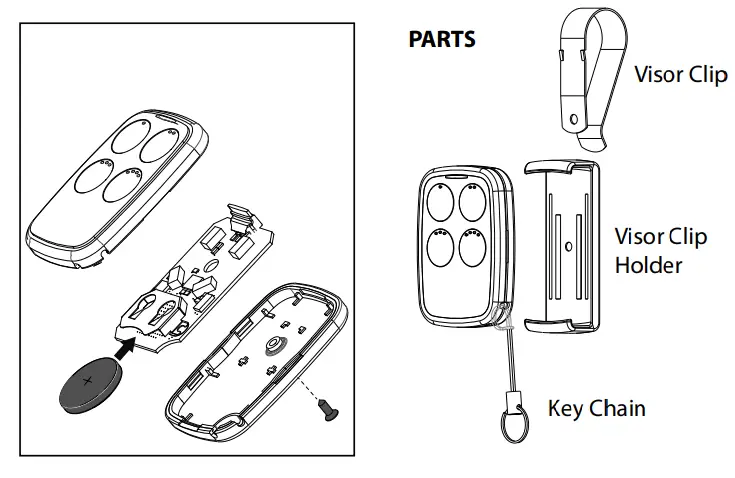 +

PARTS

Visor Clip

Visor Clip Holder

Key Chain