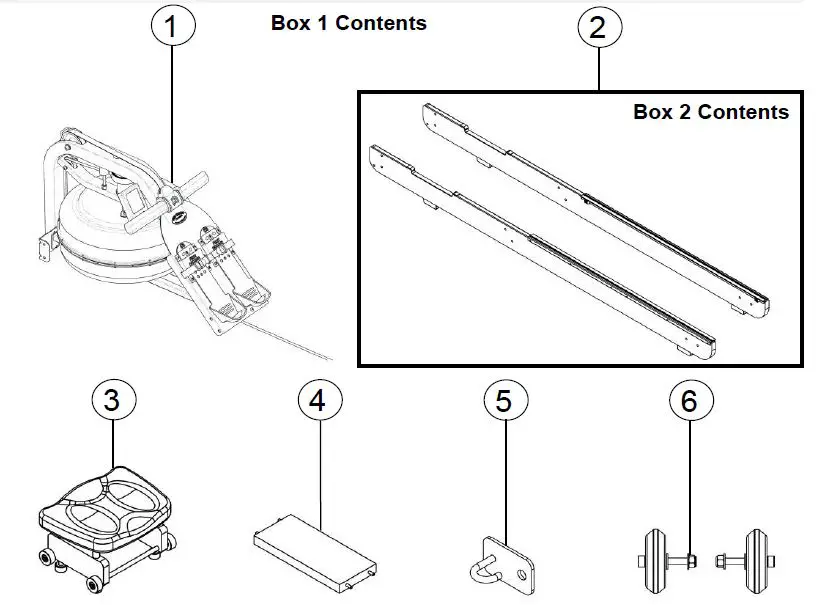 1

Box 1 Contents

2

Box 2 Contents

3

4

5

6