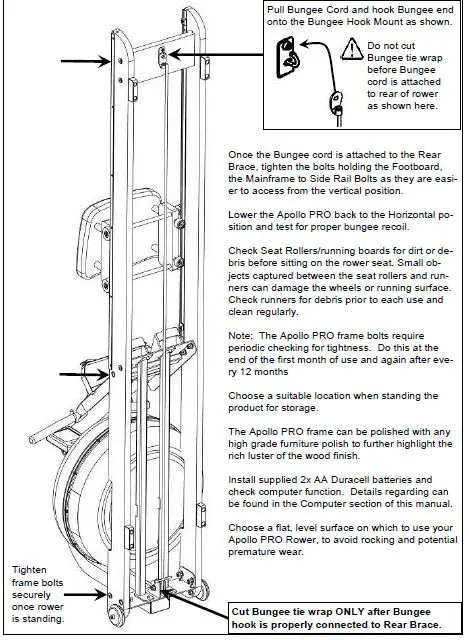 Pull Bungee Cord and hook Bungee end onto the Bungee Hook Mount as shown.

Do not cut Bungee tie wrap before Bungee cord is attached to rear of rower as shown here.

Once the Bungee cord is attached to the Rear Brace, tighten the bolts holding the Footboard, the Mainframe to Side Rail Bolts as they are easier to access from the vertical position.

Lower the Apollo PRO back to the Horizontal position and test for proper bungee recoil.

Check Seat Rollers/running boards for dirt or debris before sitting on the rower seat. Small objects captured between the seat rollers and runners can damage the wheels or running surface. Check runners for debris prior to each use and clean regularly.

Note: The Apollo PRO frame bolts require periodic checking for tightness. Do this at the end of the first month of use and again after every 12 months

Choose a suitable location when standing the product for storage.

The Apollo PRO frame can be polished with any high grade furniture polish to further highlight the rich luster of the wood finish.

Install supplied 2x AA Duracell batteries and check computer function. Details regarding can be found in the Computer section of this manual.

Choose a flat, level surface on which to use your Apollo PRO Rower, to avoid rocking and potential premature wear.

Tighten frame bolts securely once rower is standing.

Cut Bungee tie wrap ONLY after Bungee hook is properly connected to Rear Brace.