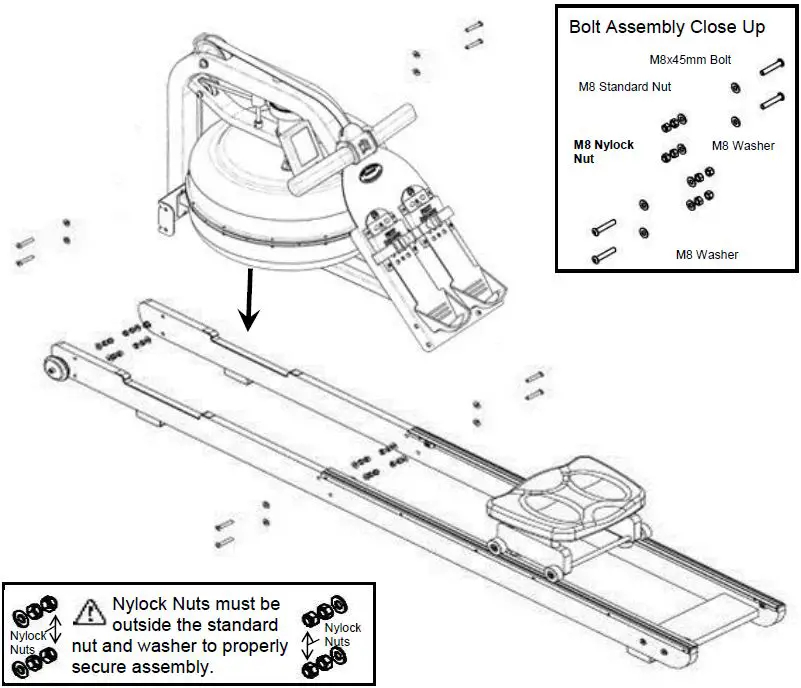 Bolt Assembly Close Up

M8x45mm Bolt

M8 Standard Nut

M8 Nylock Nut

M8 Washer

M8 Washer

Nylock Nuts

Nylock Nuts must be outside the standard nut and washer to properly secure assembly.

Nylock Nuts