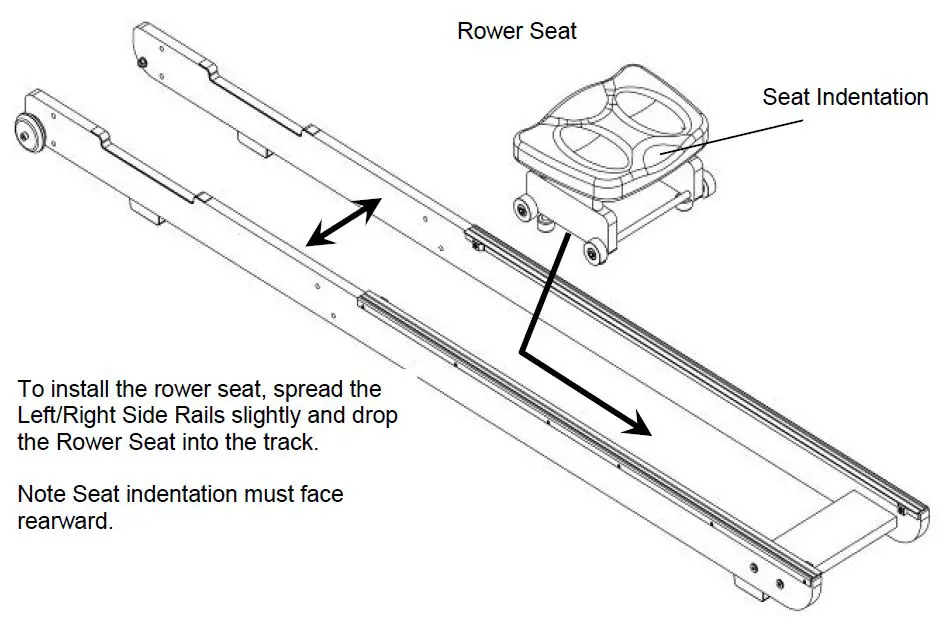 Rower Seat

Seat Indentation

To install the rower seat, spread the Left/Right Side Rails slightly and drop the Rower Seat into the track.

Note Seat indentation must face rearward.