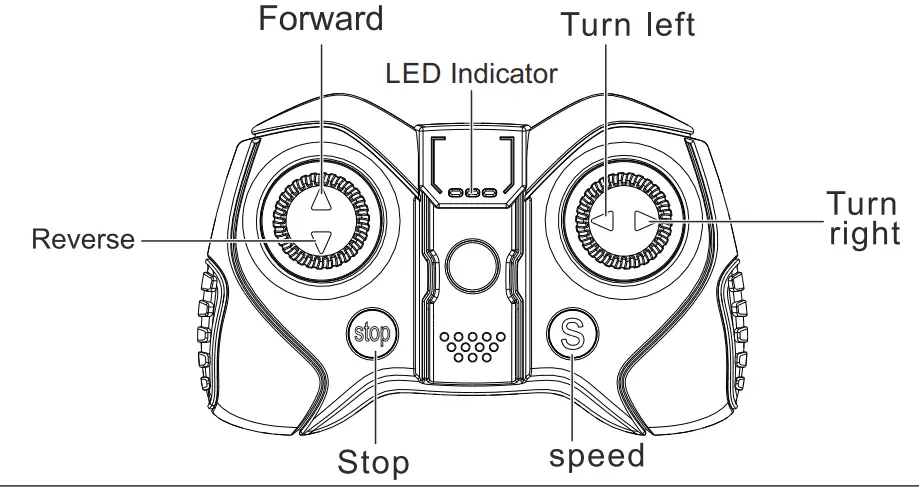 Forward
Turn left
LED Indicator
Reverse
Turn right
stop
S
Stop
speed