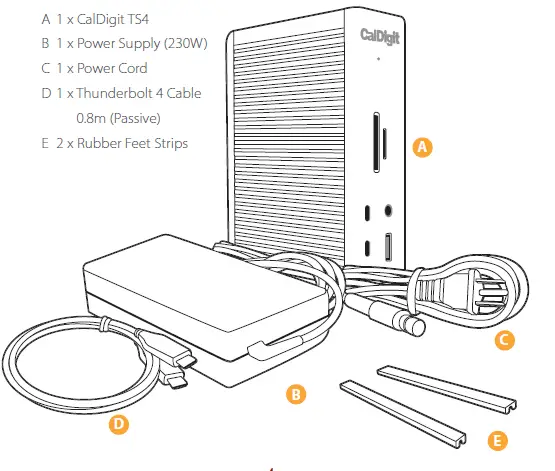 A 1 x CalDigit TS4
B 1 x Power Supply (230W)
C 1 x Power Cord
D 1 x Thunderbolt 4 Cable 0.8m (Passive)
E 2 x Rubber Feet Strips

CalDigit

A

C

B

D

E