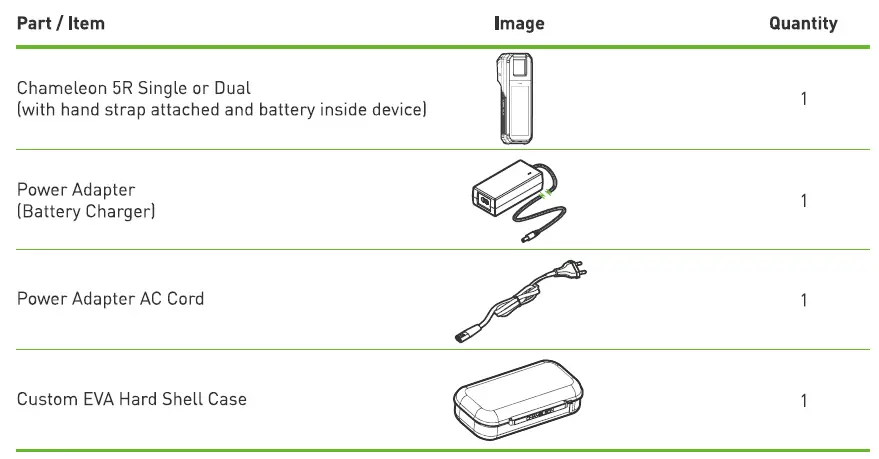 | Part / Item | Image | Quantity |
|---|---|---|
| Chameleon 5R Single or Dual (with hand strap attached and battery inside device) | | 1 |
| Power Adapter (Battery Charger) | | 1 |
| Power Adapter AC Cord | | 1 |
| Custom EVA Hard Shell Case | | 1 |