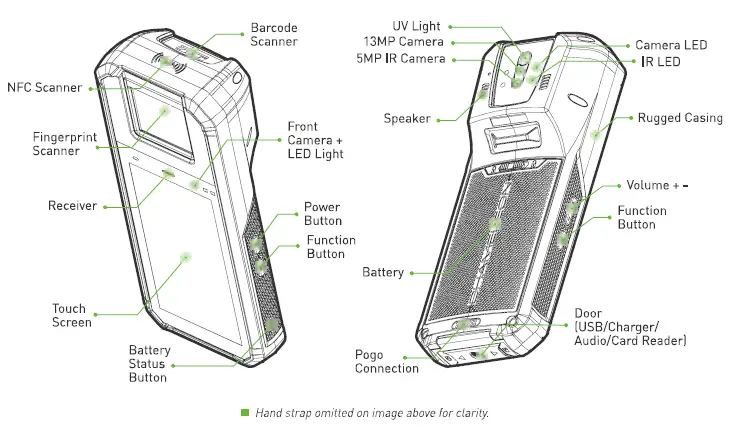 Barcode Scanner

NFC Scanner

Fingerprint Scanner

Front Camera + LED Light

Receiver

Power Button

Function Button

Touch Screen

Battery Status Button

UV Light

13MP Camera

5MP IR Camera

Camera LED

IR LED

Speaker

Rugged Casing

Volume + -

Function Button

Battery

Door (USB/Charger/ Audio/Card Reader)

Pogo Connection

Hand strap omitted on image above for clarity.