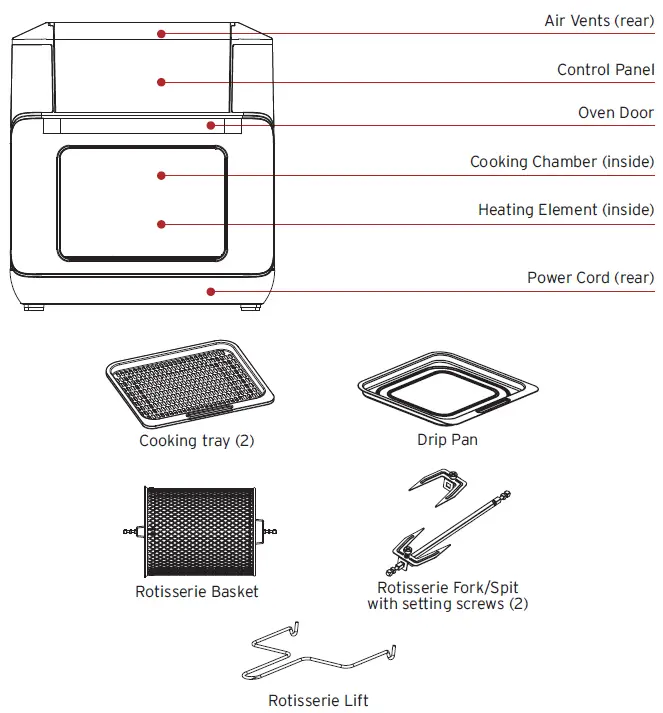 Air Vents (rear)
Control Panel
Oven Door
Cooking Chamber (inside)
Heating Element (inside)
Power Cord (rear)

Cooking tray (2)

Drip Pan

Rotisserie Basket

Rotisserie Fork/Spit with setting screws (2)

Rotisserie Lift