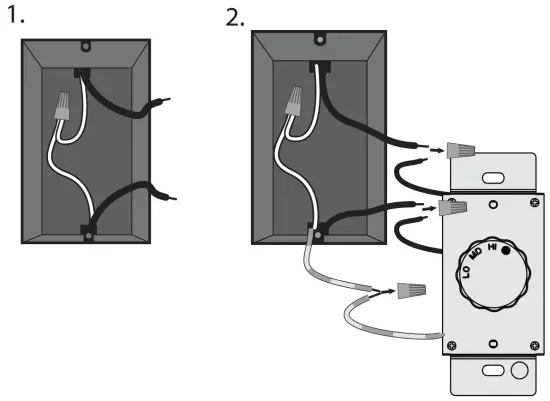 1.

2.

LO MD HI