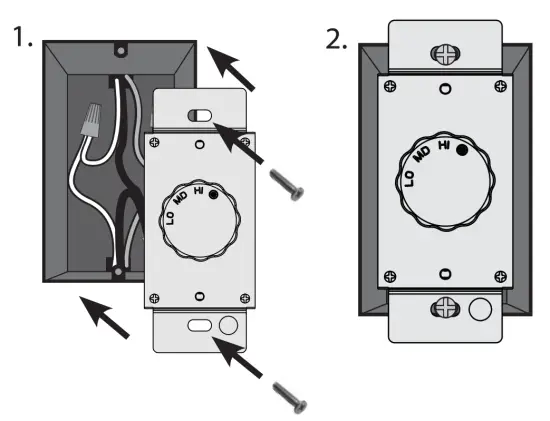 1.

LO MD HI

2.

LO MD HI