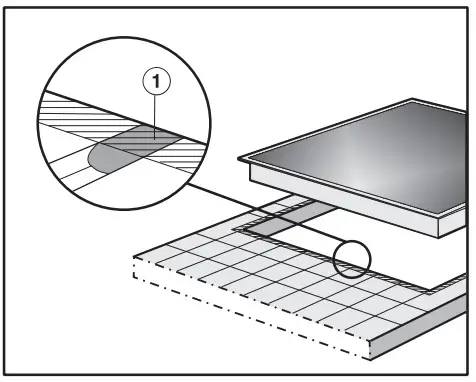 1