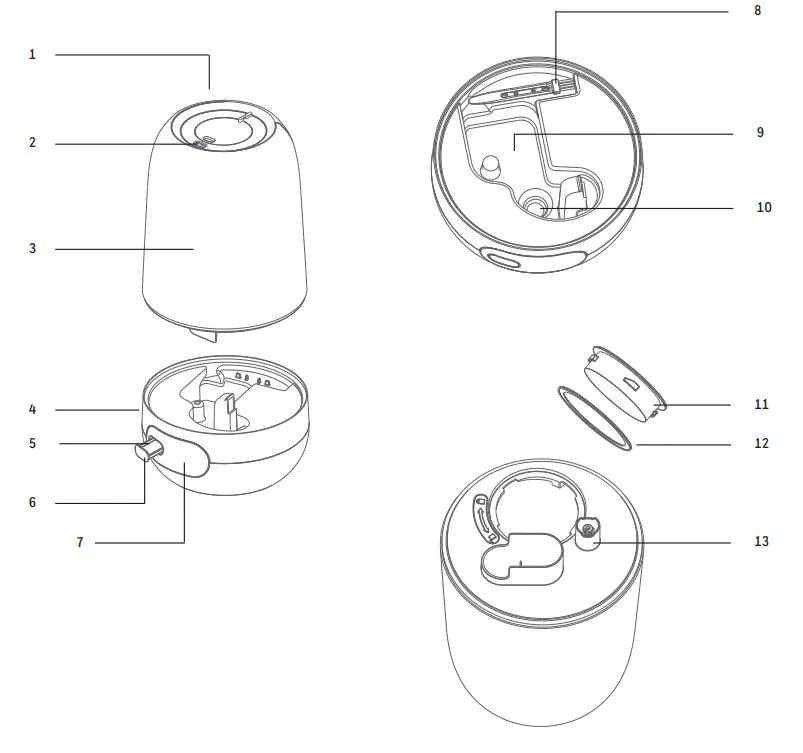 1
2
3
4
5
6
7
8
9
10
11
12
13