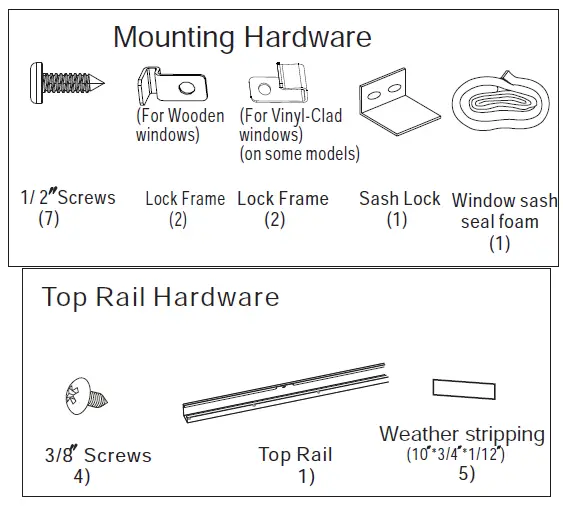 Mounting Hardware

(For Wooden windows)

(For Vinyl-Clad windows) (on some models)

1/ 2" Screws (7)

Lock Frame (2)

Lock Frame (2)

Sash Lock (1)

Window sash seal foam (1)

Top Rail Hardware

3/8" Screws 4)

Top Rail 1)

Weather stripping (10"*3/4"*1/12") 5)