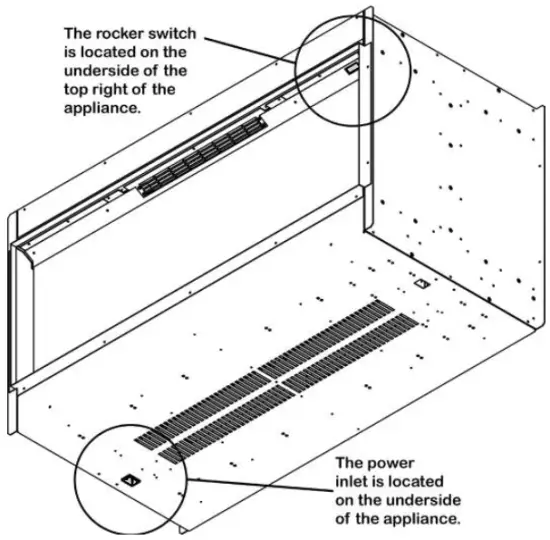 The rocker switch is located on the underside of the top right of the appliance.

The power inlet is located on the underside of the appliance.