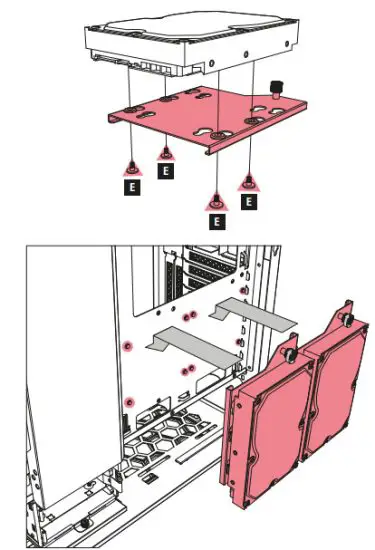 E
E
E
E