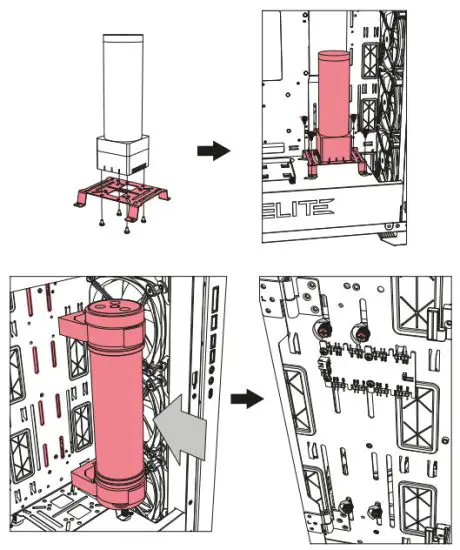 ELITE